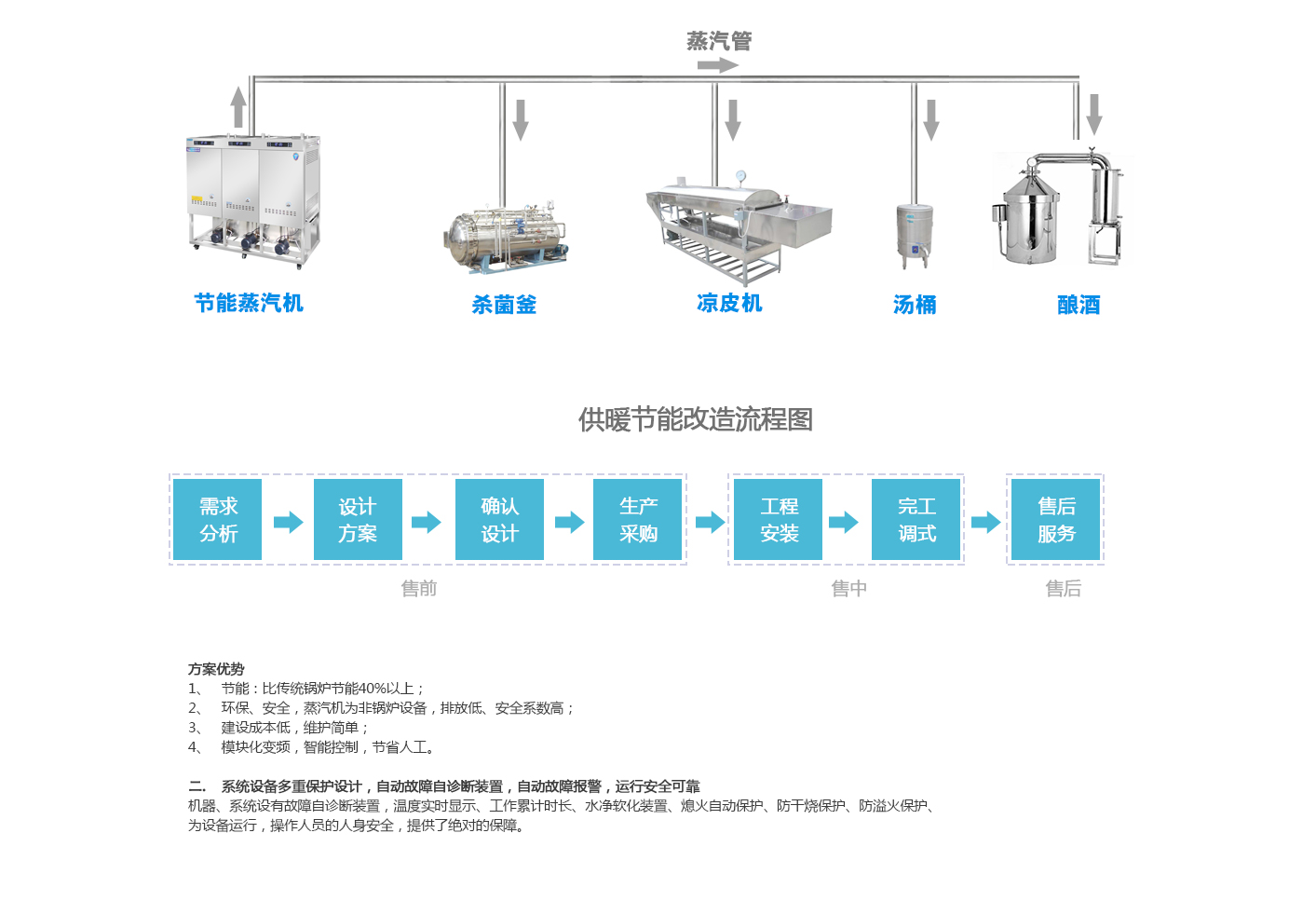 蒸汽管

节能蒸汽机

杀菌釜

凉皮机

汤桶

酿酒

供暖节能改造流程图

需求分析

设计方案

确认设计

生产采购

工程安装

完工调式

售后服务

售前

售中

售后

方案优势
1、 节能：比传统锅炉节能40%以上；
2、 环保、安全，蒸汽机为非锅炉设备，排放低、安全系数高；
3、 建设成本低，维护简单；
4、 模块化变频，智能控制，节省人工。

二. 系统设备多重保护设计，自动故障自诊断装置，自动故障报警，运行安全可靠
机器、系统设有故障自诊断装置，温度实时显示、工作累计时长、水净软化装置、熄火自动保护、防干烧保护、防溢火保护、为设备运行，操作人员的人身安全，提供了绝对的保障。